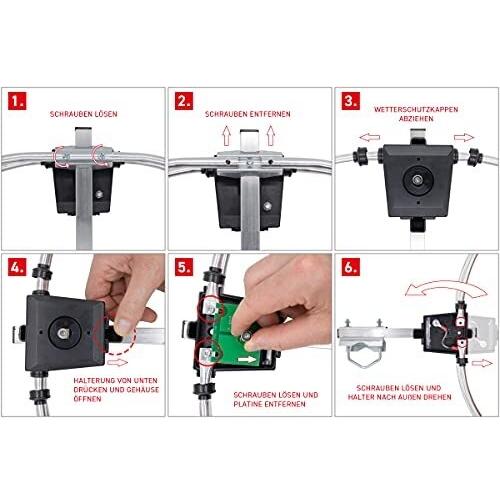 1.

SCHRAUBEN LÖSEN

2.

SCHRAUBEN ENTFERNEN

3.

WETTERSCHUTZKAPPEN ABZIEHEN

4.

HALTERUNG VON UNTEN DRÜCKEN UND GEHÄUSE ÖFFNEN

5.

SCHRAUBEN LÖSEN UND PLATINE ENTFERNEN

6.

SCHRAUBEN LÖSEN UND HALTER NACH AUßEN DREHEN