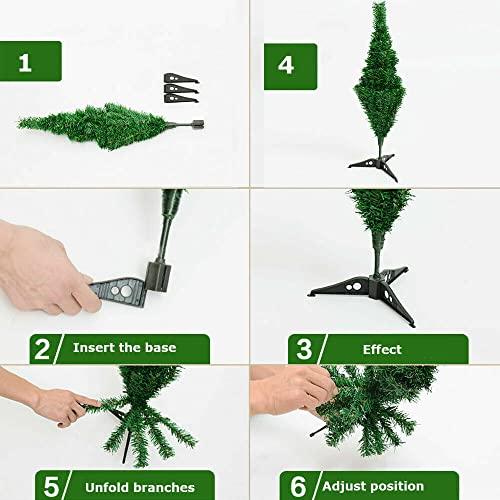 1

4

2 Insert the base

3 Effect

5 Unfold branches

6 Adjust position