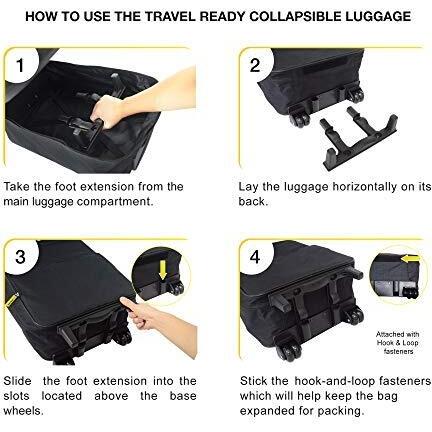 HOW TO USE THE TRAVEL READY COLLAPSIBLE LUGGAGE

1

Take the foot extension from the main luggage compartment.

2

Lay the luggage horizontally on its back.

3

Slide the foot extension into the slots located above the base wheels.

4

Attached with Hook & Loop fasteners

Stick the hook-and-loop fasteners which will help keep the bag expanded for packing.