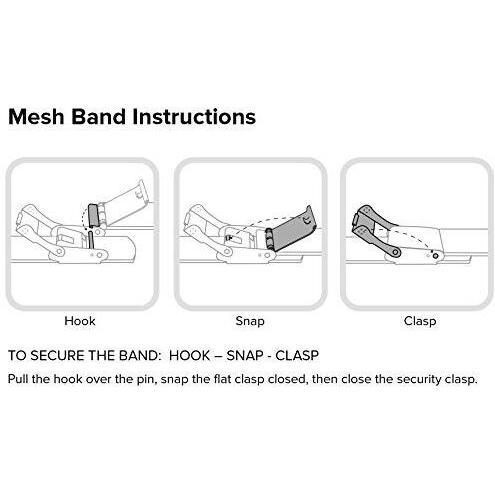 Mesh Band Instructions

Hook

Snap

Clasp

TO SECURE THE BAND: HOOK – SNAP - CLASP

Pull the hook over the pin, snap the flat clasp closed, then close the security clasp.