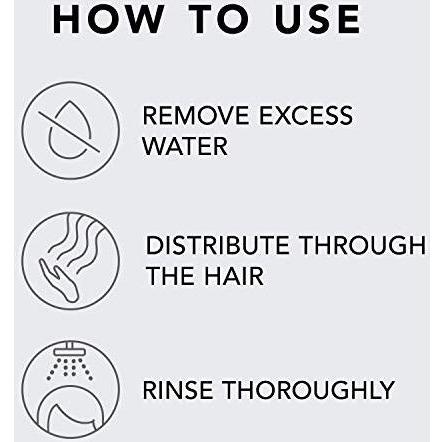 HOW TO USE

REMOVE EXCESS WATER

DISTRIBUTE THROUGH THE HAIR

RINSE THOROUGHLY