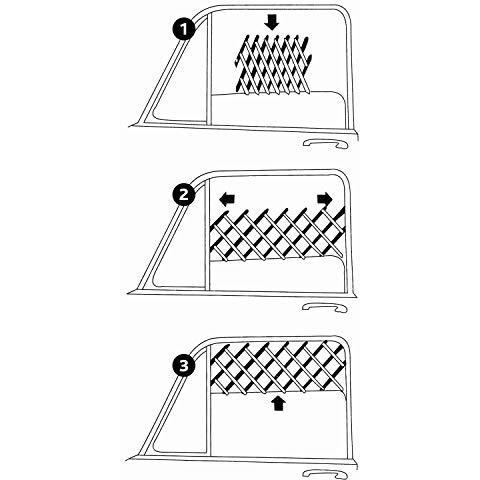 1

2

3