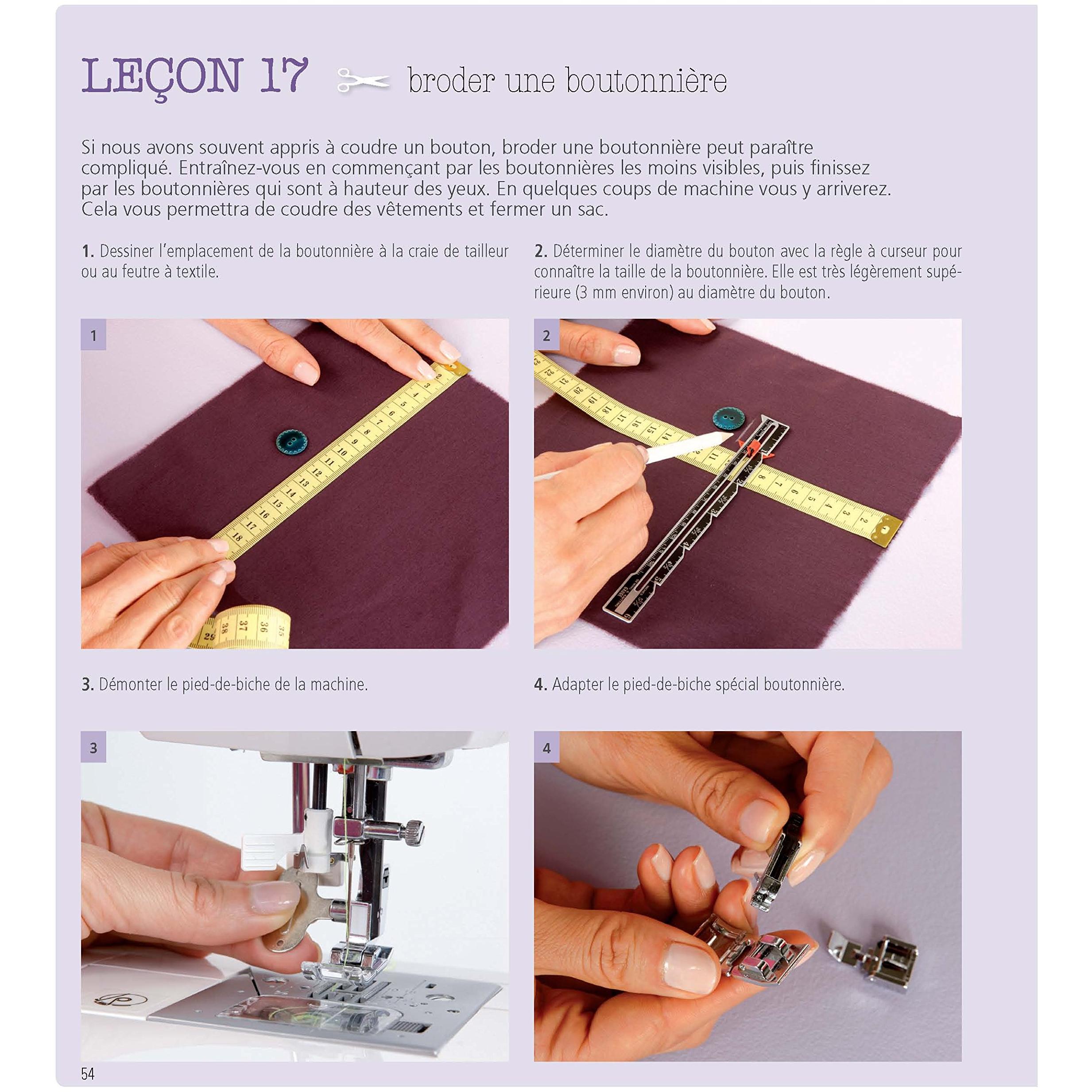 LEÇON 17 broder une boutonnière

Si nous avons souvent appris à coudre un bouton, broder une boutonnière peut paraître compliqué. Entraînez-vous en commençant par les boutonnières les moins visibles, puis finissez par les boutonnières qui sont à hauteur des yeux. En quelques coups de machine vous y arriverez. Cela vous permettra de coudre des vêtements et fermer un sac.

1. Dessiner l'emplacement de la boutonnière à la craie de tailleur ou au feutre à textile.

2. Déterminer le diamètre du bouton avec la règle à curseur pour connaître la taille de la boutonnière. Elle est très légèrement supérieure (3 mm environ) au diamètre du bouton.

1

2

3. Démonter le pied-de-biche de la machine.

4. Adapter le pied-de-biche spécial boutonnière.

3

4

54