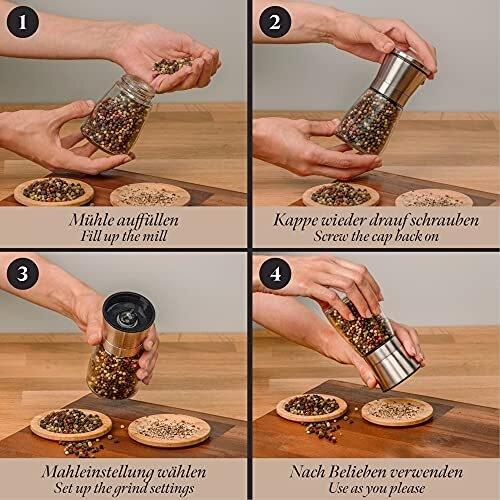 1

Mühle auffüllen
Fill up the mill

2

Kappe wieder drauf schrauben
Screw the cap back on

3

Mahleinstellung wählen
Set up the grind settings

4

Nach Belieben verwenden
Use as you please