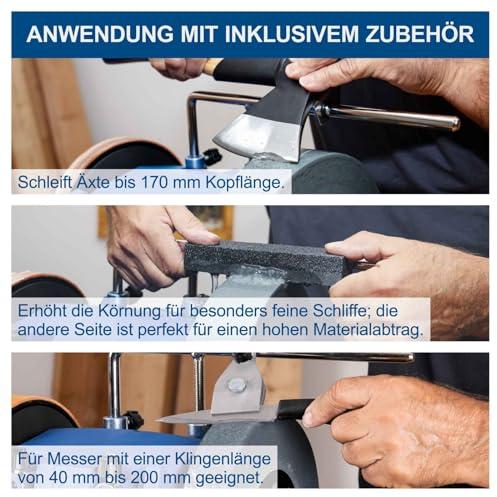 ANWENDUNG MIT INKLUSIVEM ZUBEHÖR

Schleift Äxte bis 170 mm Kopflänge.

Erhöht die Körnung für besonders feine Schliffe; die andere Seite ist perfekt für einen hohen Materialabtrag.

Für Messer mit einer Klingenlänge von 40 mm bis 200 mm geeignet.