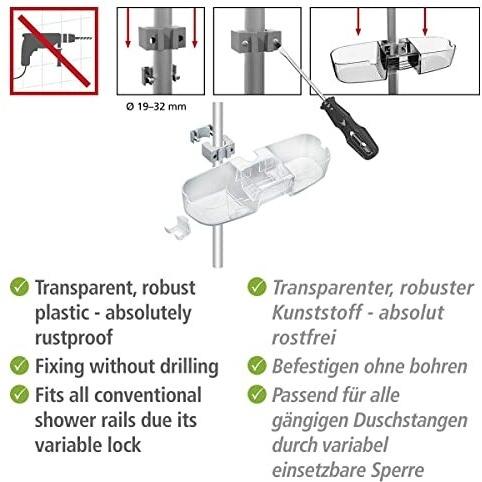 Ø 19–32 mm

Transparent, robust plastic - absolutely rustproof

Fixing without drilling

Fits all conventional shower rails due its variable lock

Transparenter, robuster Kunststoff - absolut rostfrei

Befestigen ohne bohren

Passend für alle gängigen Duschstangen durch variabel einsetzbare Sperre