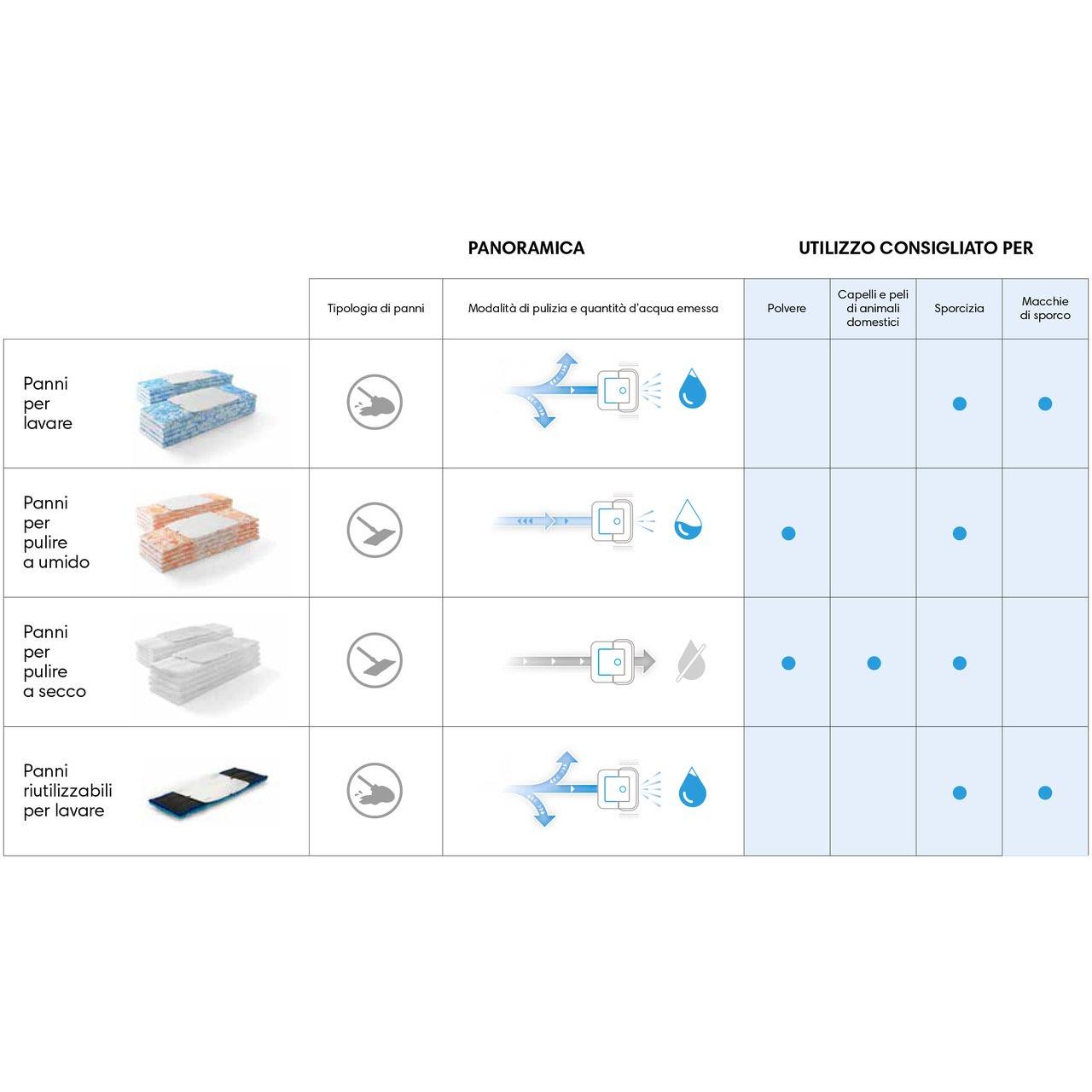 PANORAMICA

UTILIZZO CONSIGLIATO PER

| | Tipologia di panni | Modalità di pulizia e quantità d'acqua emessa | Polvere | Capelli e peli di animali domestici | Sporcizia | Macchie di sporco |
|---|---|---|---|---|---|---|
| Panni per lavare | | | | | ● | ● |
| Panni per pulire a umido | | | ● | | ● | |
| Panni per pulire a secco | | | ● | ● | ● | |
| Panni riutilizzabili per lavare | | | | | ● | ● |