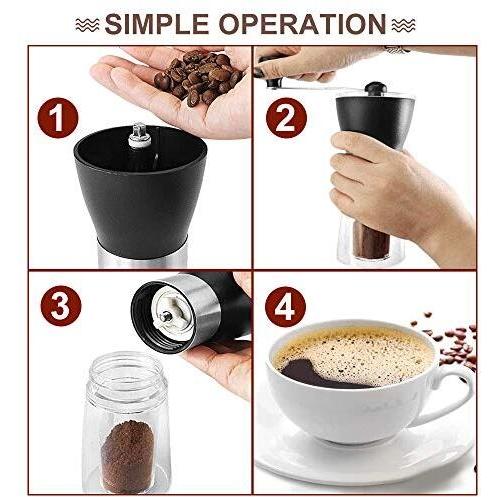 SIMPLE OPERATION

1

2

3

4