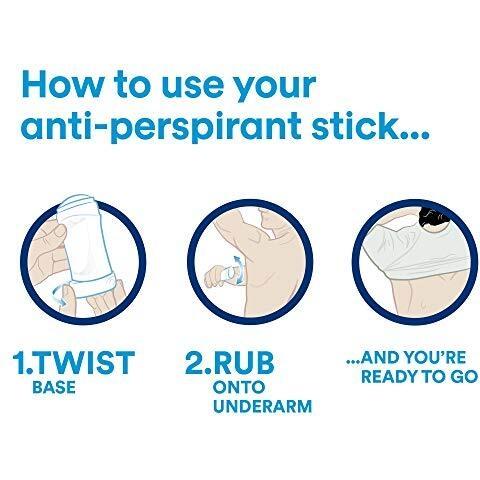 How to use your anti-perspirant stick...

1.TWIST
BASE

2.RUB
ONTO UNDERARM

...AND YOU'RE READY TO GO