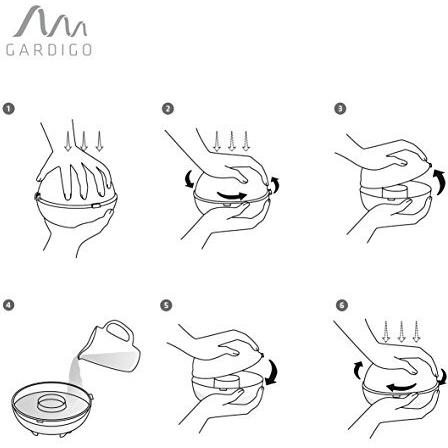 GARDIGO

1

2

3

4

5

6