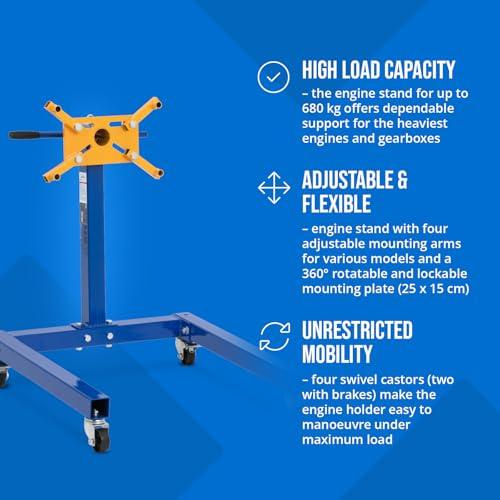 HIGH LOAD CAPACITY

– the engine stand for up to 680 kg offers dependable support for the heaviest engines and gearboxes

ADJUSTABLE & FLEXIBLE

– engine stand with four adjustable mounting arms for various models and a 360° rotatable and lockable mounting plate (25 x 15 cm)

UNRESTRICTED MOBILITY

– four swivel castors (two with brakes) make the engine holder easy to manoeuvre under maximum load