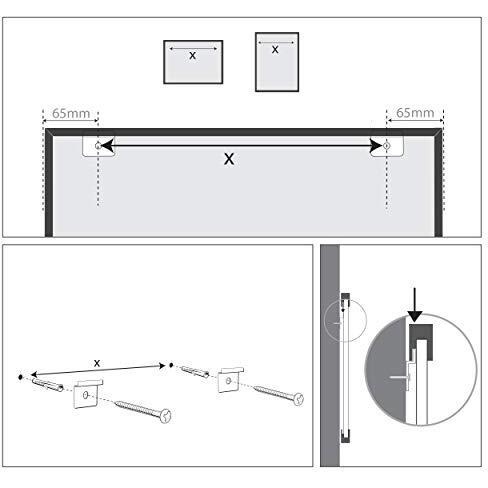 x

x

65mm

65mm

X

x