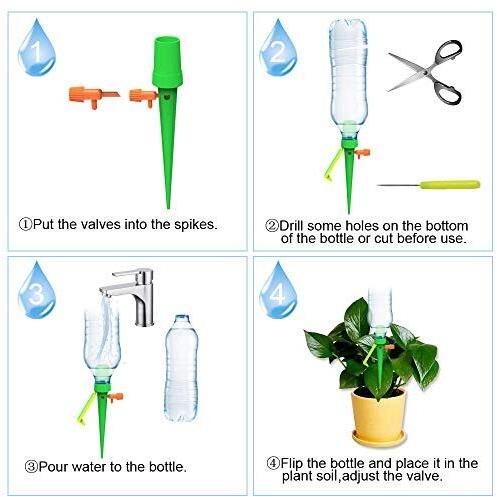 1

①Put the valves into the spikes.

2

②Drill some holes on the bottom of the bottle or cut before use.

3

③Pour water to the bottle.

4

④Flip the bottle and place it in the plant soil,adjust the valve.