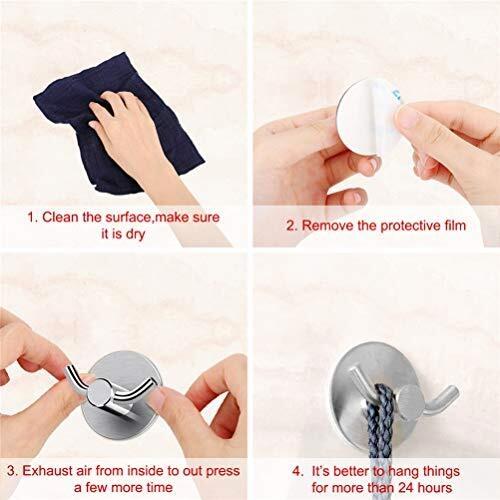 1. Clean the surface,make sure it is dry

2. Remove the protective film

3. Exhaust air from inside to out press a few more time

4. It's better to hang things for more than 24 hours