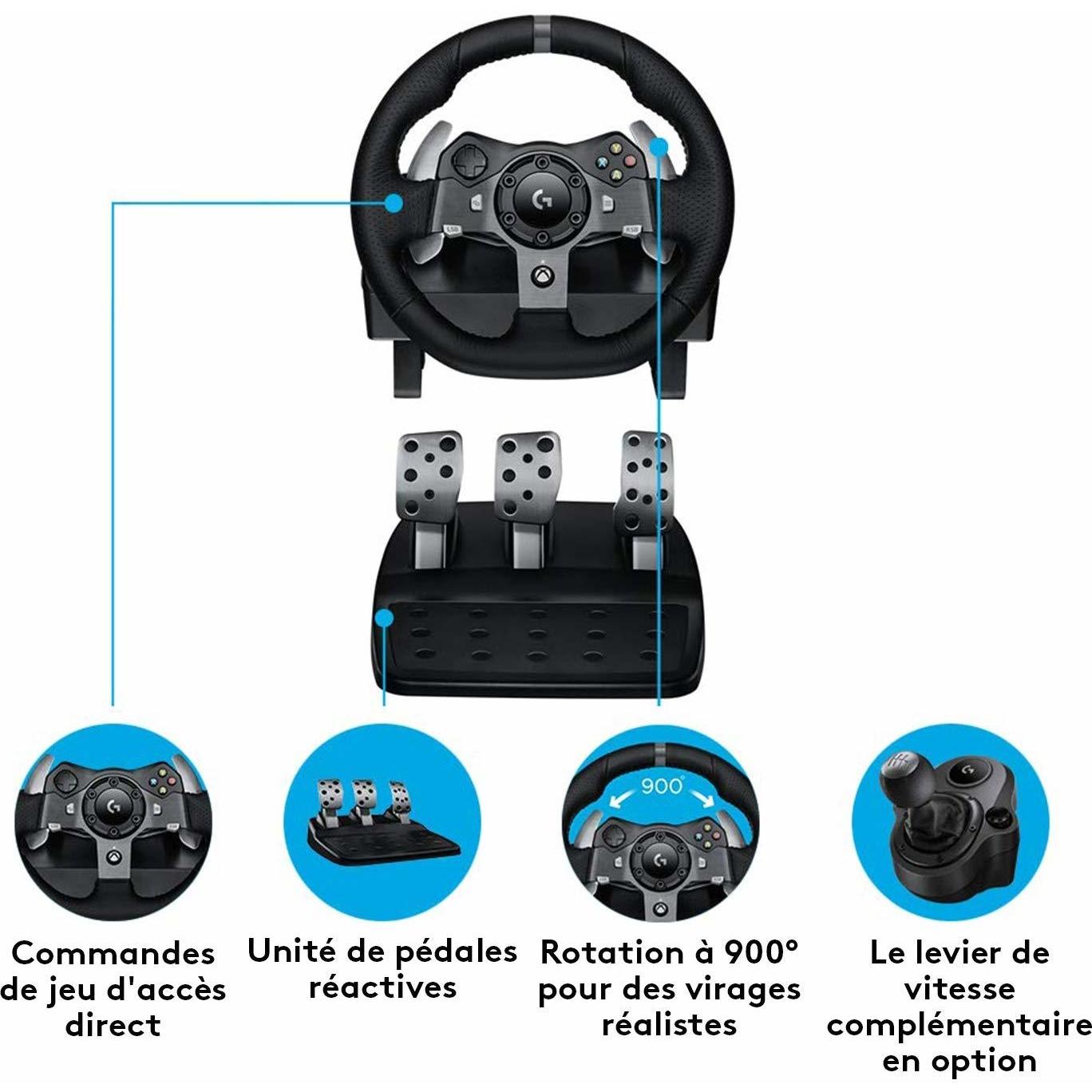 LSB

RSB

900°

Commandes de jeu d'accès direct

Unité de pédales réactives

Rotation à 900° pour des virages réalistes

Le levier de vitesse complémentaire en option