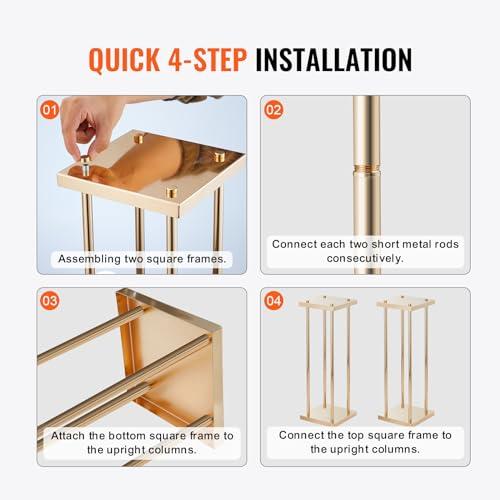 QUICK 4-STEP INSTALLATION

01
Assembling two square frames.

02
Connect each two short metal rods consecutively.

03
Attach the bottom square frame to the upright columns.

04
Connect the top square frame to the upright columns.