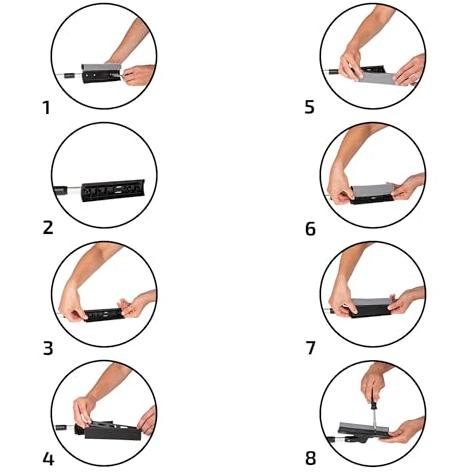 1

2

3

4

5

6

7

8