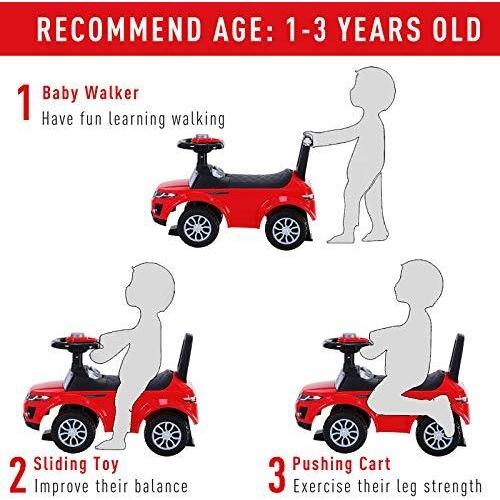 RECOMMEND AGE: 1-3 YEARS OLD

1 Baby Walker
Have fun learning walking

2 Sliding Toy
Improve their balance

3 Pushing Cart
Exercise their leg strength