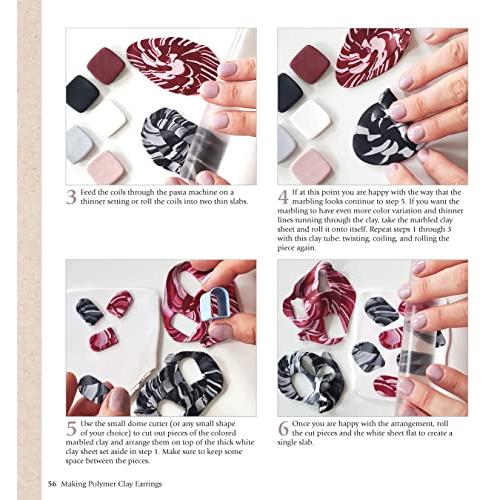 3 Feed the coils through the pasta machine on a thinner setting or roll the coils into two thin slabs.

4 If at this point you are happy with the way that the marbling looks continue to step 5. If you want the marbling to have even more color variation and thinner lines running through the clay, take the marbled clay sheet and roll it onto itself. Repeat steps 1 through 3 with this clay tube: twisting, coiling, and rolling the piece again.

5 Use the small dome cutter (or any small shape of your choice) to cut out pieces of the colored marbled clay and arrange them on top of the thick white clay sheet set aside in step 1. Make sure to keep some space between the pieces.

6 Once you are happy with the arrangement, roll the cut pieces and the white sheet flat to create a single slab.

56 Making Polymer Clay Earrings