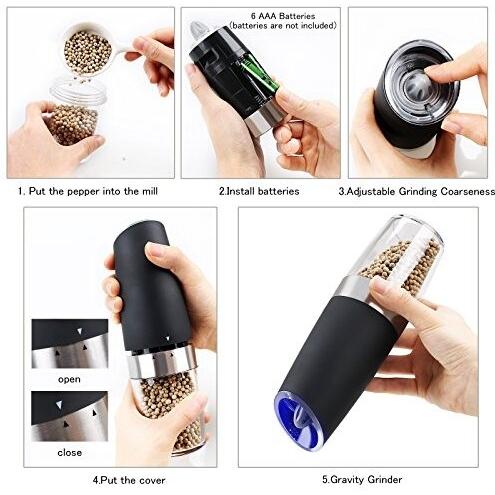 6 AAA Batteries
(batteries are not included)

1. Put the pepper into the mill

2.Install batteries

3.Adjustable Grinding Coarseness

open

close

4.Put the cover

5.Gravity Grinder