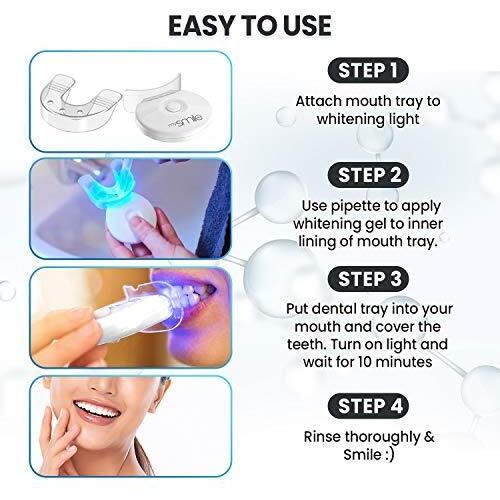 EASY TO USE

mysmile

STEP 1

Attach mouth tray to whitening light

STEP 2

Use pipette to apply whitening gel to inner lining of mouth tray.

STEP 3

Put dental tray into your mouth and cover the teeth. Turn on light and wait for 10 minutes

STEP 4

Rinse thoroughly & Smile :)