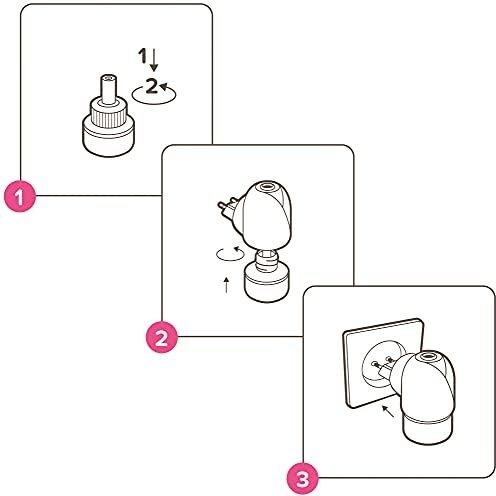 1
2
1
2
3