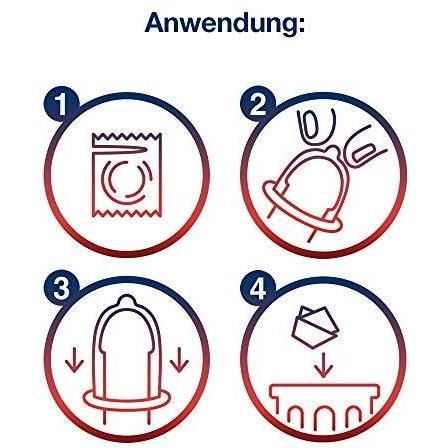 Anwendung:

1

2

3

4