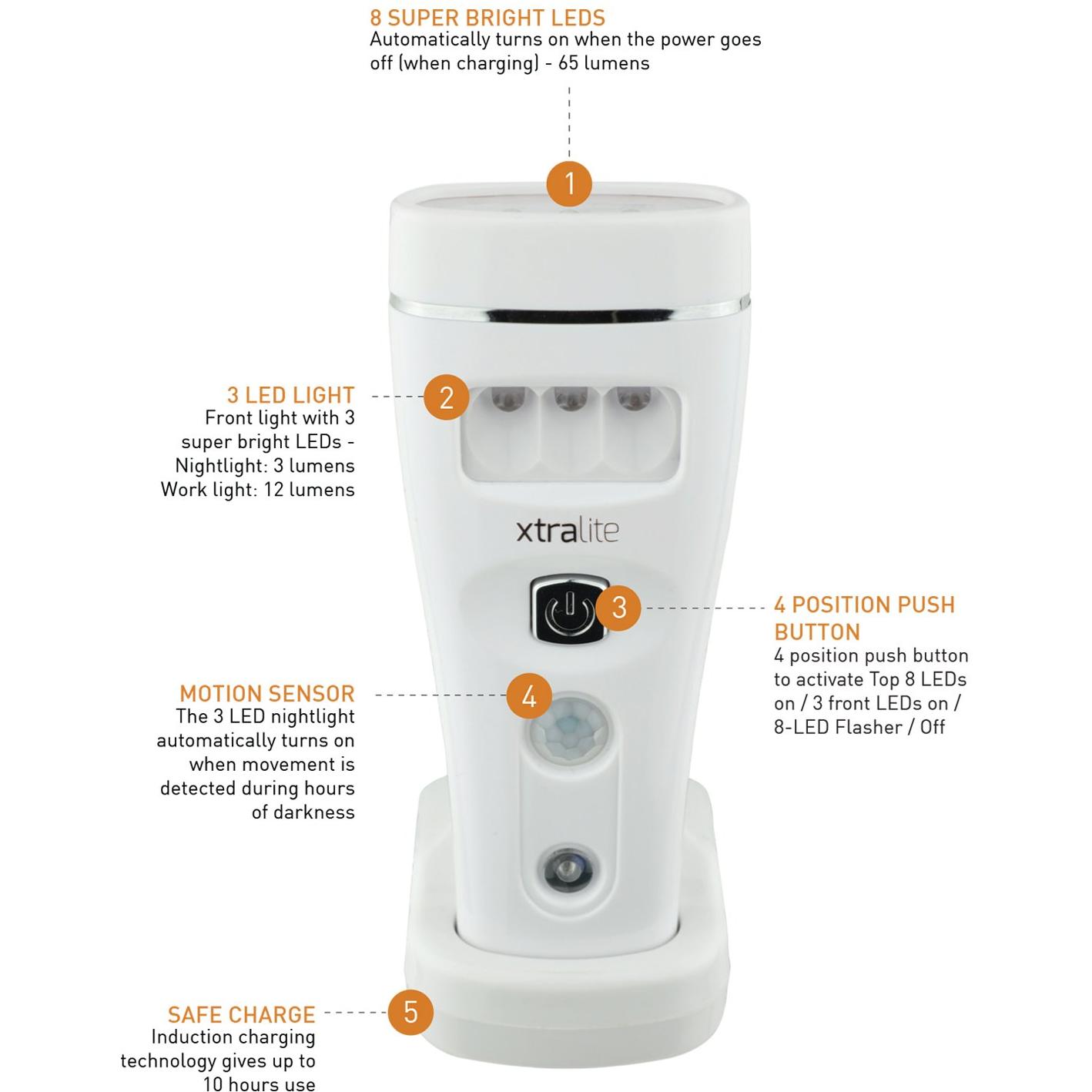 8 SUPER BRIGHT LEDS
Automatically turns on when the power goes off (when charging) - 65 lumens

1

3 LED LIGHT
Front light with 3 super bright LEDs - Nightlight: 3 lumens Work light: 12 lumens

2

xtralite

3

4 POSITION PUSH BUTTON
4 position push button to activate Top 8 LEDs on / 3 front LEDs on / 8-LED Flasher / Off

MOTION SENSOR
The 3 LED nightlight automatically turns on when movement is detected during hours of darkness

4

SAFE CHARGE
Induction charging technology gives up to 10 hours use

5