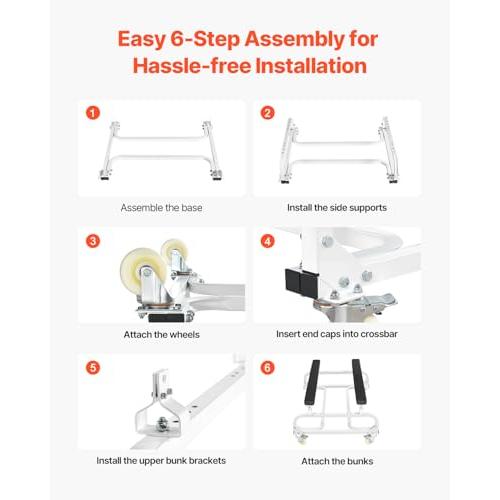 Easy 6-Step Assembly for Hassle-free Installation

1

Assemble the base

2

Install the side supports

3

Attach the wheels

4

Insert end caps into crossbar

5

Install the upper bunk brackets

6

Attach the bunks