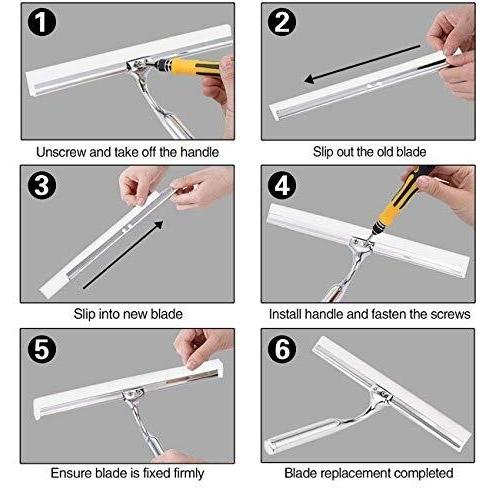 1

Unscrew and take off the handle

2

Slip out the old blade

3

Slip into new blade

4

Install handle and fasten the screws

5

Ensure blade is fixed firmly

6

Blade replacement completed