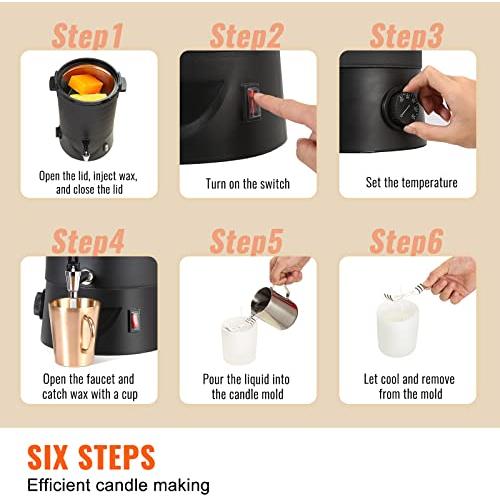 Step1
Open the lid, inject wax, and close the lid

Step2
Turn on the switch

Step3
Set the temperature

Step4
Open the faucet and catch wax with a cup

Step5
Pour the liquid into the candle mold

Step6
Let cool and remove from the mold

SIX STEPS
Efficient candle making