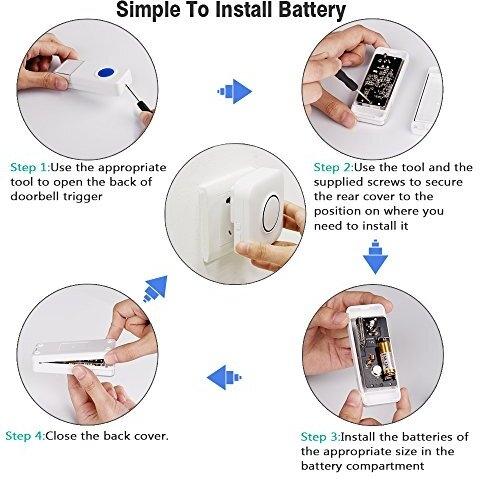 Simple To Install Battery

Step 1:Use the appropriate tool to open the back of doorbell trigger

Step 2:Use the tool and the supplied screws to secure the rear cover to the position on where you need to install it

Step 3:Install the batteries of the appropriate size in the battery compartment

Step 4:Close the back cover.