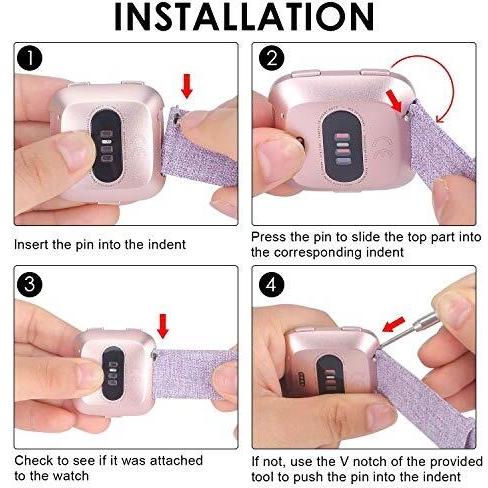 INSTALLATION

1

Insert the pin into the indent

2

Press the pin to slide the top part into the corresponding indent

3

Check to see if it was attached to the watch

4

If not, use the V notch of the provided tool to push the pin into the indent