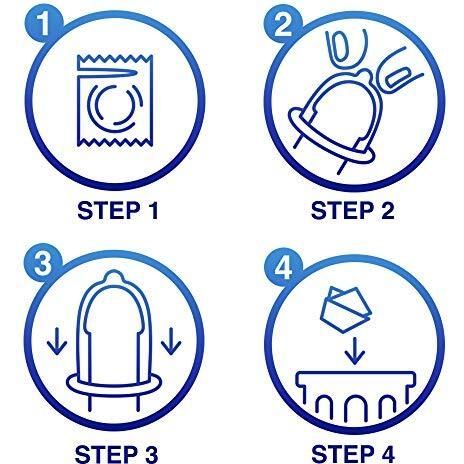 1

STEP 1

2

STEP 2

3

STEP 3

4

STEP 4