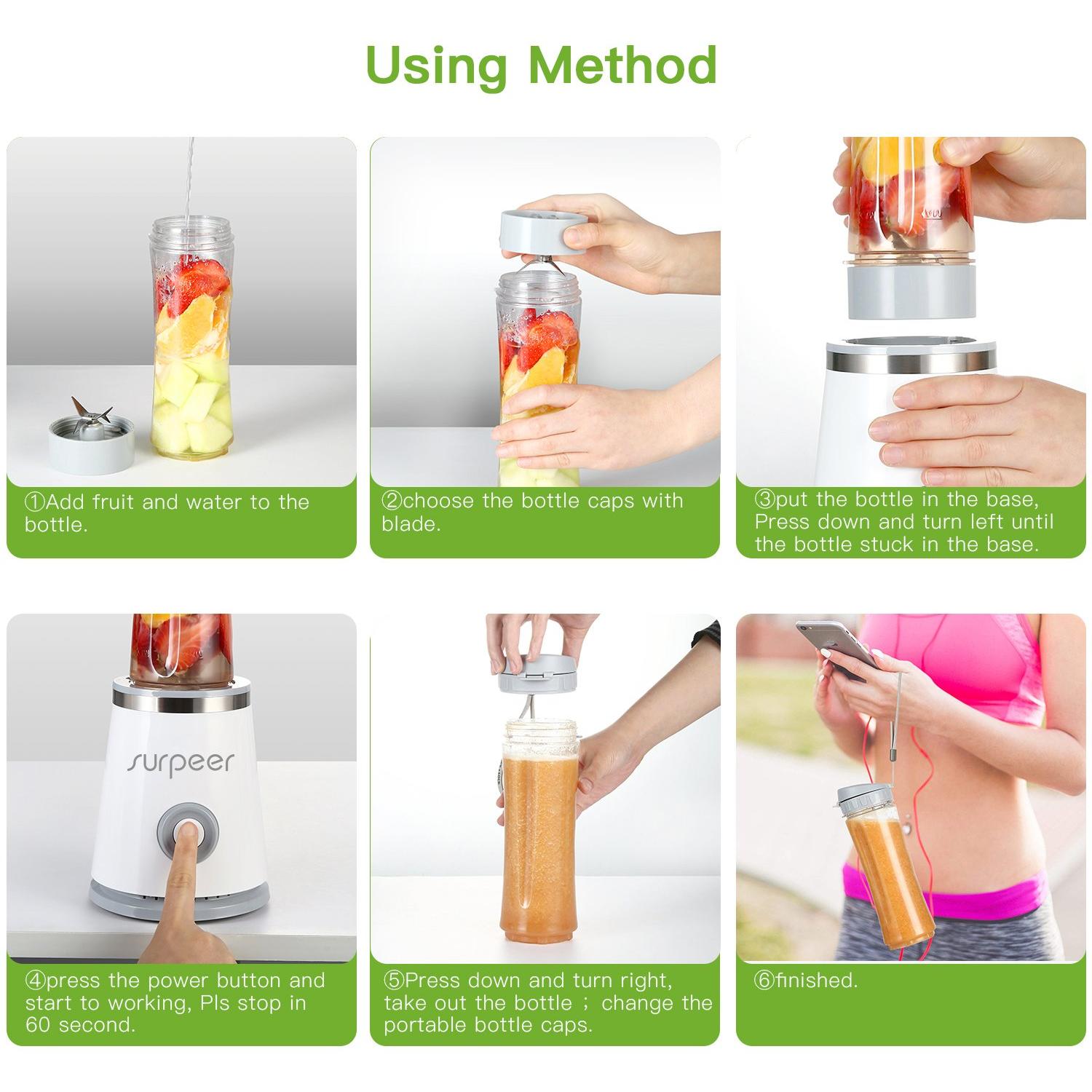 Using Method

①Add fruit and water to the bottle.

②choose the bottle caps with blade.

③put the bottle in the base, Press down and turn left until the bottle stuck in the base.

surpeer

④press the power button and start to working, Pls stop in 60 second.

⑤Press down and turn right, take out the bottle ; change the portable bottle caps.

⑥finished.