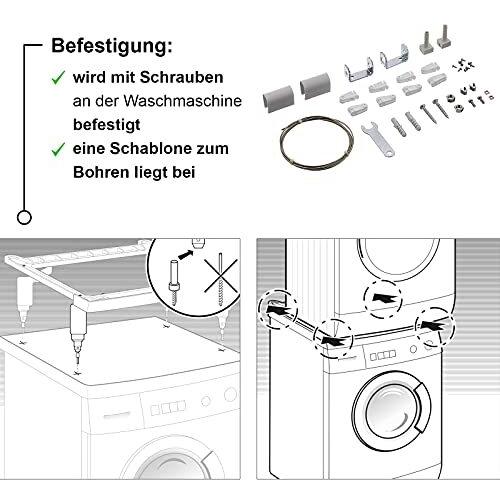 Befestigung:

✓ wird mit Schrauben an der Waschmaschine befestigt

✓ eine Schablone zum Bohren liegt bei