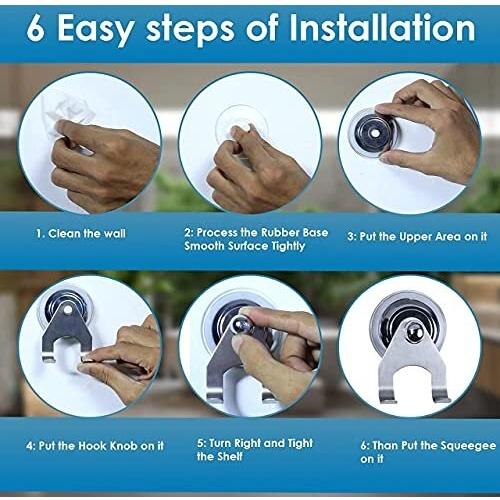 6 Easy steps of Installation

1. Clean the wall

2: Process the Rubber Base Smooth Surface Tightly

3: Put the Upper Area on it

4: Put the Hook Knob on it

5: Turn Right and Tight the Shelf

6: Than Put the Squeegee on it