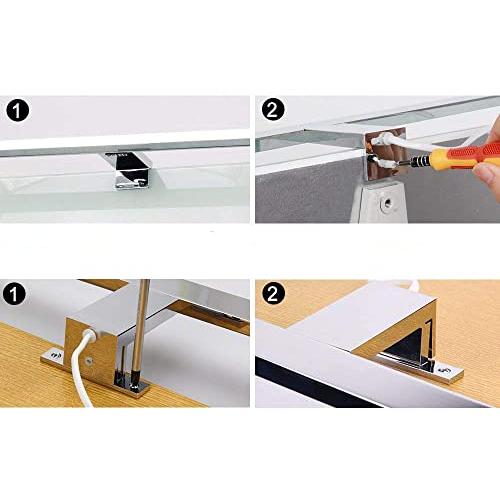 1

2

1

2