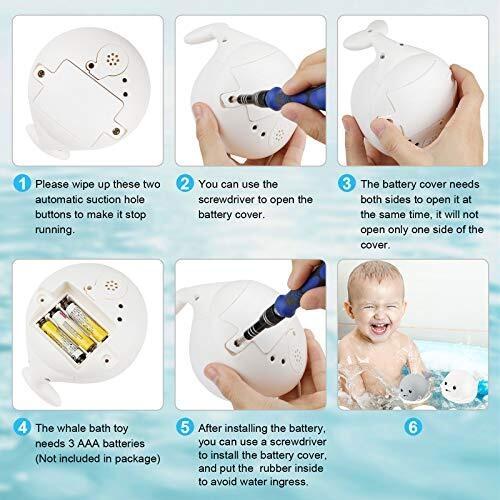 1 Please wipe up these two automatic suction hole buttons to make it stop running.

2 You can use the screwdriver to open the battery cover.

3 The battery cover needs both sides to open it at the same time, it will not open only one side of the cover.

4 The whale bath toy needs 3 AAA batteries (Not included in package)

5 After installing the battery, you can use a screwdriver to install the battery cover, and put the rubber inside to avoid water ingress.

6