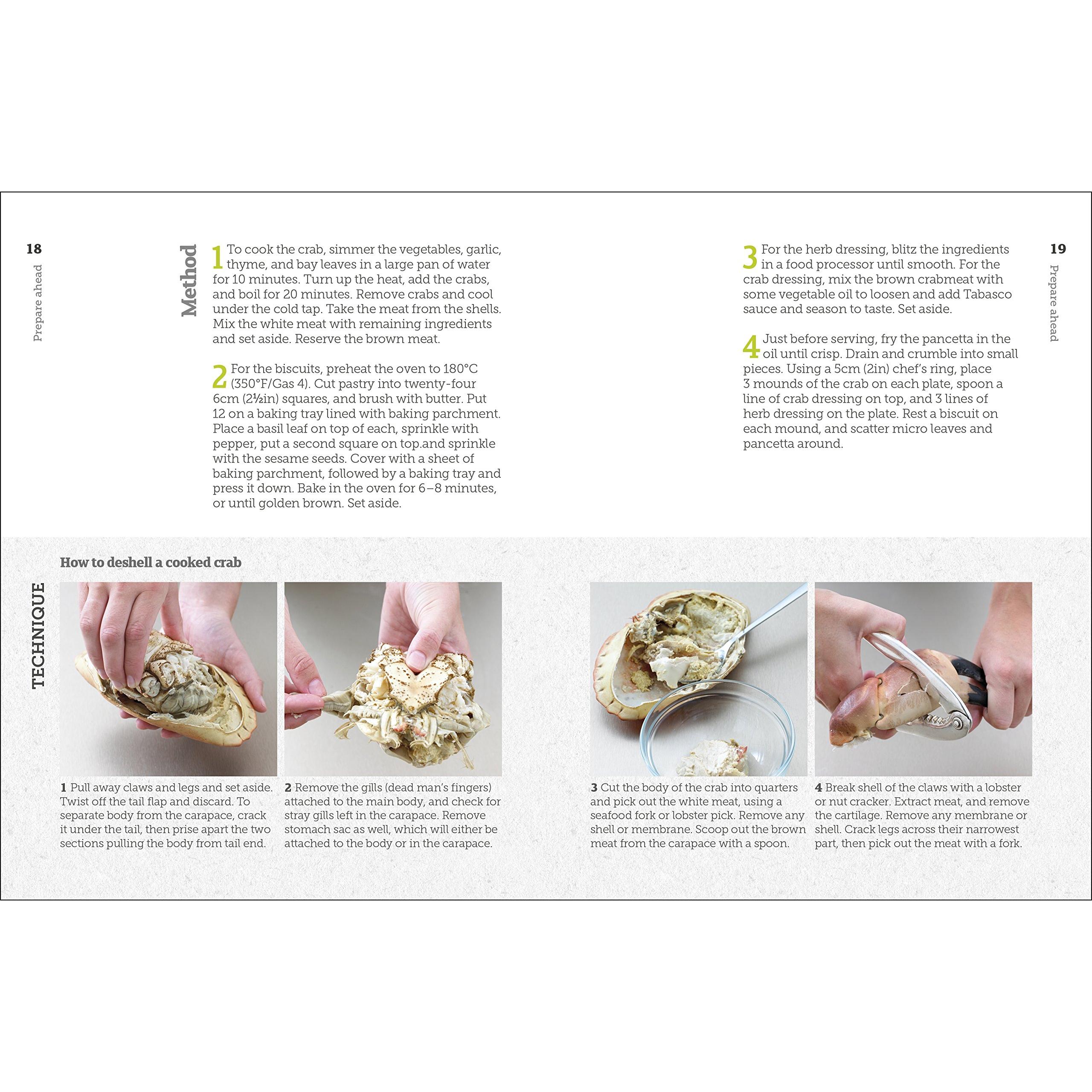 18

Prepare ahead

Method

1 To cook the crab, simmer the vegetables, garlic, thyme, and bay leaves in a large pan of water for 10 minutes. Turn up the heat, add the crabs, and boil for 20 minutes. Remove crabs and cool under the cold tap. Take the meat from the shells. Mix the white meat with remaining ingredients and set aside. Reserve the brown meat.

2 For the biscuits, preheat the oven to 180°C (350°F/Gas 4). Cut pastry into twenty-four 6cm (2½in) squares, and brush with butter. Put 12 on a baking tray lined with baking parchment. Place a basil leaf on top of each, sprinkle with pepper, put a second square on top.and sprinkle with the sesame seeds. Cover with a sheet of baking parchment, followed by a baking tray and press it down. Bake in the oven for 6–8 minutes, or until golden brown. Set aside.

3 For the herb dressing, blitz the ingredients in a food processor until smooth. For the crab dressing, mix the brown crabmeat with some vegetable oil to loosen and add Tabasco sauce and season to taste. Set aside.

4 Just before serving, fry the pancetta in the oil until crisp. Drain and crumble into small pieces. Using a 5cm (2in) chef's ring, place 3 mounds of the crab on each plate, spoon a line of crab dressing on top, and 3 lines of herb dressing on the plate. Rest a biscuit on each mound, and scatter micro leaves and pancetta around.

19

Prepare ahead

TECHNIQUE

How to deshell a cooked crab

1 Pull away claws and legs and set aside. Twist off the tail flap and discard. To separate body from the carapace, crack it under the tail, then prise apart the two sections pulling the body from tail end.

2 Remove the gills (dead man's fingers) attached to the main body, and check for stray gills left in the carapace. Remove stomach sac as well, which will either be attached to the body or in the carapace.

3 Cut the body of the crab into quarters and pick out the white meat, using a seafood fork or lobster pick. Remove any shell or membrane. Scoop out the brown meat from the carapace with a spoon.

4 Break shell of the claws with a lobster or nut cracker. Extract meat, and remove the cartilage. Remove any membrane or shell. Crack legs across their narrowest part, then pick out the meat with a fork.