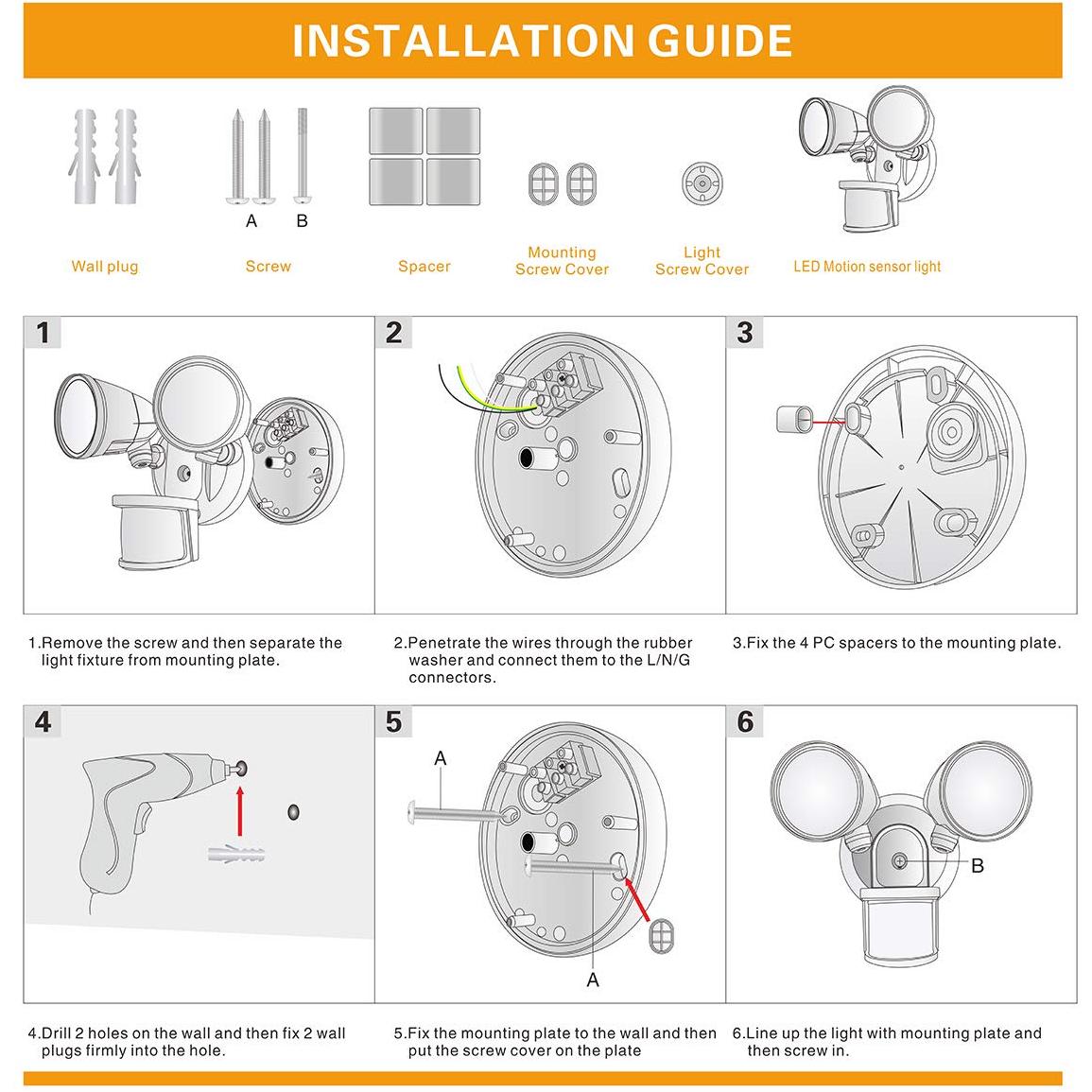 INSTALLATION GUIDE

A B

Wall plug

Screw

Spacer

Mounting Screw Cover

Light Screw Cover

LED Motion sensor light

1

2

3

1.Remove the screw and then separate the light fixture from mounting plate.

2.Penetrate the wires through the rubber washer and connect them to the L/N/G connectors.

3.Fix the 4 PC spacers to the mounting plate.

4

5

A

A

6

B

4.Drill 2 holes on the wall and then fix 2 wall plugs firmly into the hole.

5.Fix the mounting plate to the wall and then put the screw cover on the plate

6.Line up the light with mounting plate and then screw in.