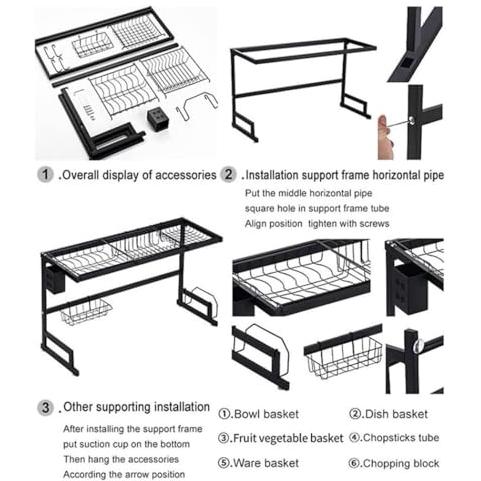 1 .Overall display of accessories

2 .Installation support frame horizontal pipe

Put the middle horizontal pipe
square hole in support frame tube
Align position tighten with screws

3 .Other supporting installation

After installing the support frame
put suction cup on the bottom
Then hang the accessories
According the arrow position

①.Bowl basket
②.Dish basket
③.Fruit vegetable basket
④.Chopsticks tube
⑤.Ware basket
⑥.Chopping block