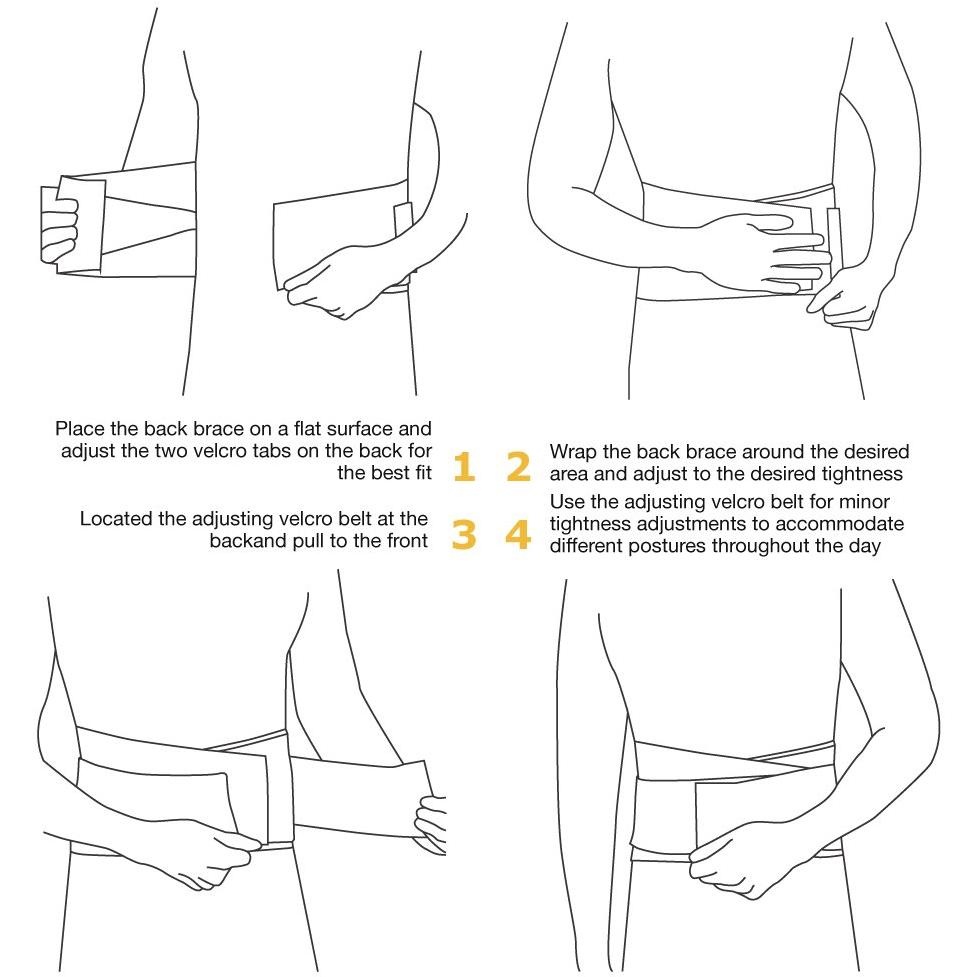 Place the back brace on a flat surface and adjust the two velcro tabs on the back for the best fit

1

2

Wrap the back brace around the desired area and adjust to the desired tightness

Located the adjusting velcro belt at the backand pull to the front

3

4

Use the adjusting velcro belt for minor tightness adjustments to accommodate different postures throughout the day