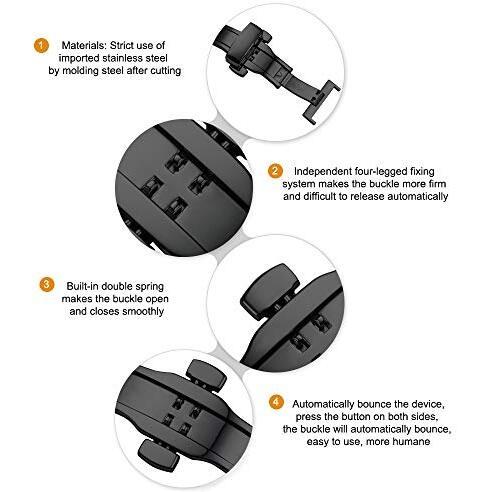 1 Materials: Strict use of imported stainless steel by molding steel after cutting

2 Independent four-legged fixing system makes the buckle more firm and difficult to release automatically

3 Built-in double spring makes the buckle open and closes smoothly

4 Automatically bounce the device, press the button on both sides, the buckle will automatically bounce, easy to use, more humane