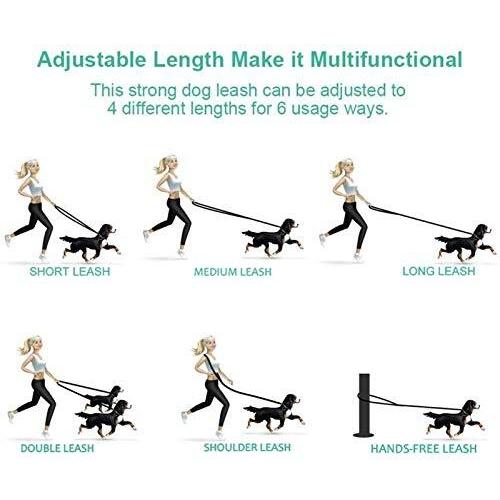 Adjustable Length Make it Multifunctional

This strong dog leash can be adjusted to 4 different lengths for 6 usage ways.

SHORT LEASH

MEDIUM LEASH

LONG LEASH

DOUBLE LEASH

SHOULDER LEASH

HANDS-FREE LEASH