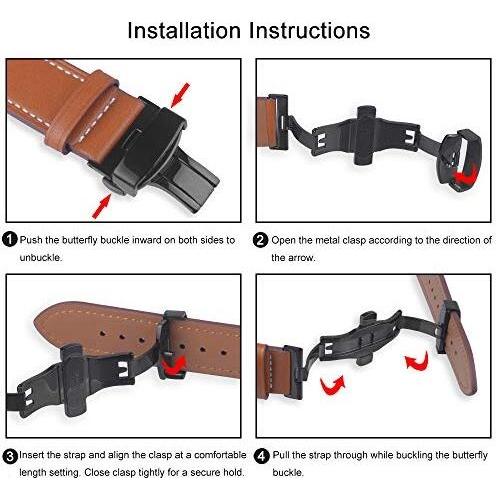 Installation Instructions

1 Push the butterfly buckle inward on both sides to unbuckle.

2 Open the metal clasp according to the direction of the arrow.

3 Insert the strap and align the clasp at a comfortable length setting. Close clasp tightly for a secure hold.

4 Pull the strap through while buckling the butterfly buckle.