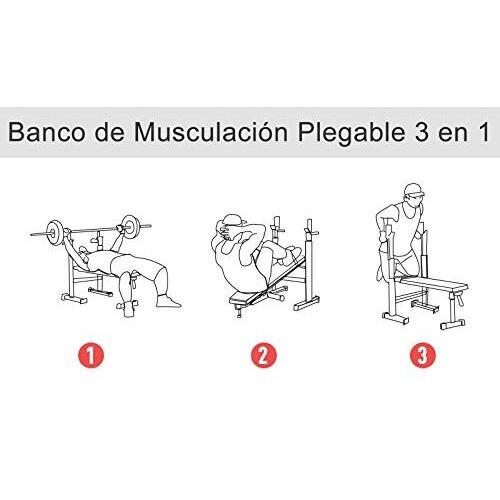 Banco de Musculación Plegable 3 en 1

1

2

3