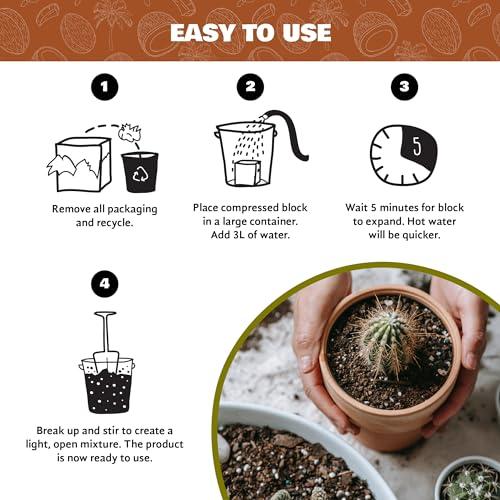 EASY TO USE

1

Remove all packaging and recycle.

2

Place compressed block in a large container. Add 3L of water.

3

5

Wait 5 minutes for block to expand. Hot water will be quicker.

4

Break up and stir to create a light, open mixture. The product is now ready to use.