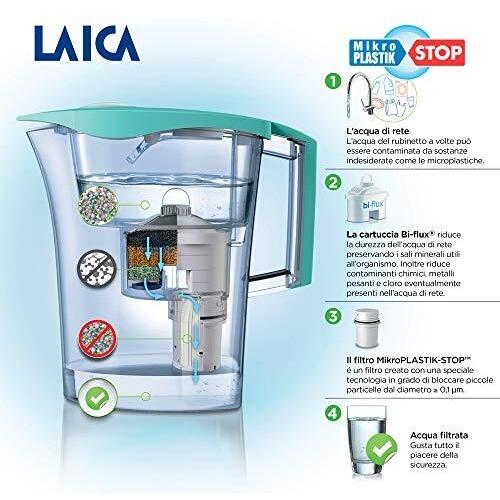 LAICA

Mikro PLASTIK STOP

1

L'acqua di rete
L'acqua del rubinetto a volte può essere contaminata da sostanze indesiderate come le microplastiche.

2

bi-flux

La cartuccia Bi-flux® riduce la durezza dell'acqua di rete preservando i sali minerali utili all'organismo. Inoltre riduce contaminanti chimici, metalli pesanti e cloro eventualmente presenti nell'acqua di rete.

3

Il filtro MikroPLASTIK-STOP™ è un filtro creato con una speciale tecnologia in grado di bloccare piccole particelle dal diametro ≥ 0,1 µm.

4

Acqua filtrata
Gusta tutto il piacere della sicurezza.