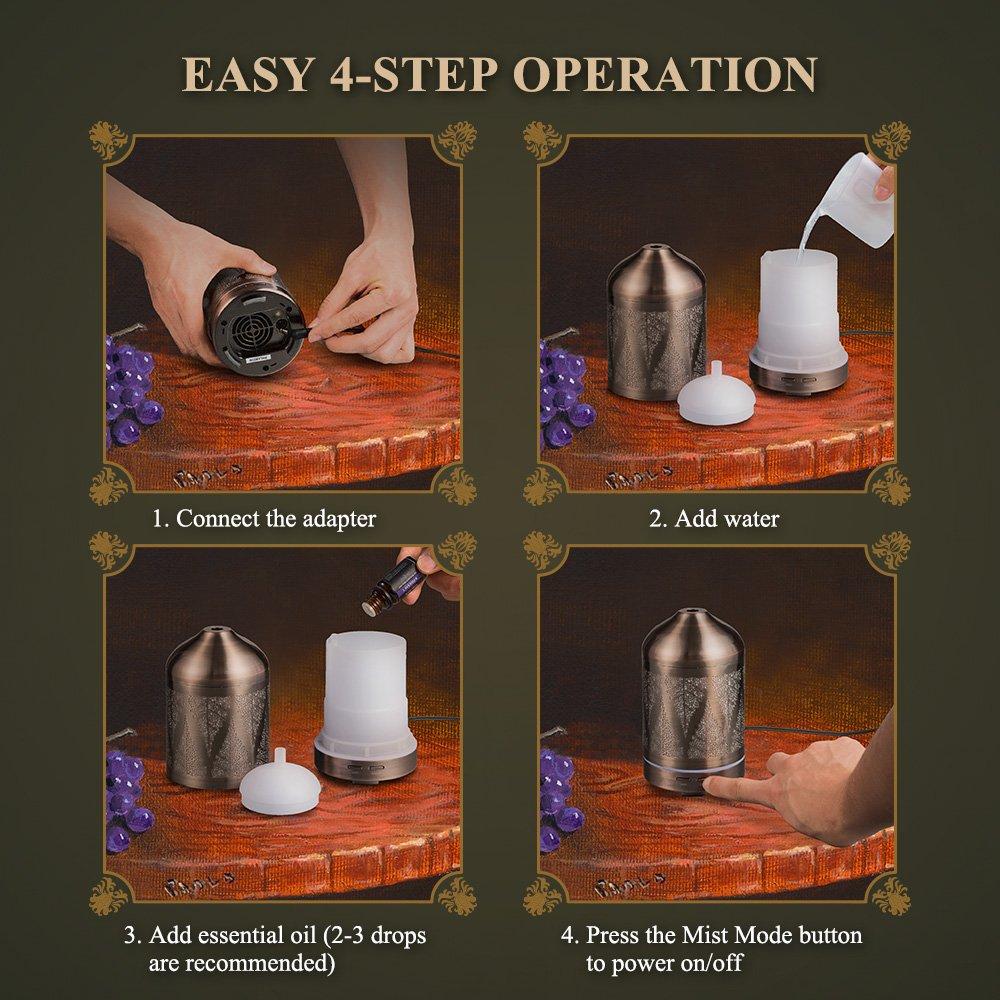 EASY 4-STEP OPERATION

1. Connect the adapter

2. Add water

3. Add essential oil (2-3 drops are recommended)

4. Press the Mist Mode button to power on/off